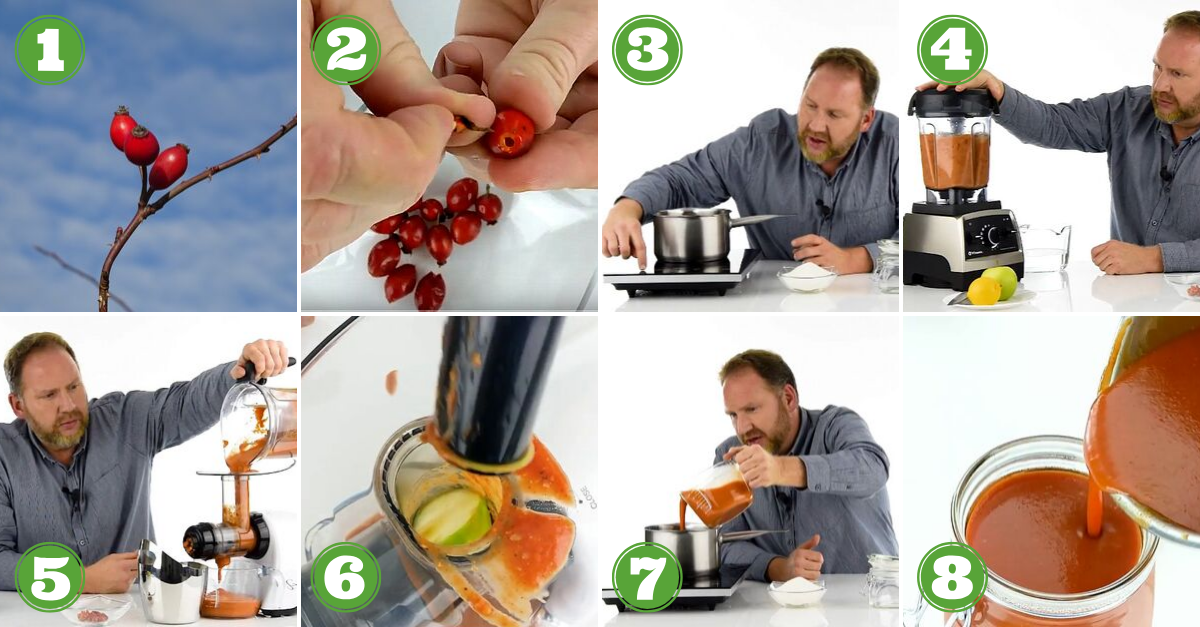 1
2
3
4
5
6
7
8